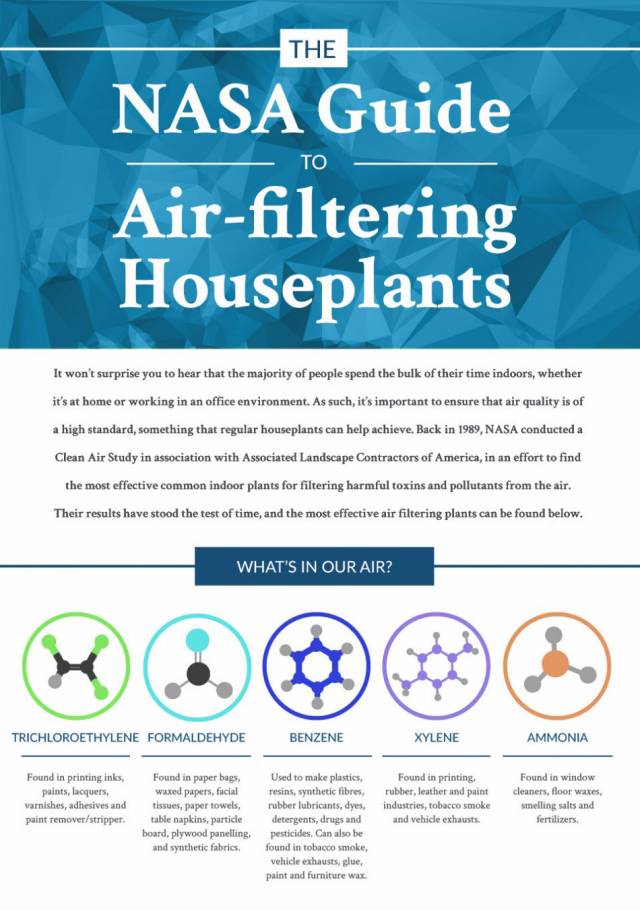 THE
NASA Guide
TO
Air-filtering Houseplants

It won't surprise you to hear that the majority of people spend the bulk of their time indoors, whether it's at home or working in an office environment. As such, it's important to ensure that air quality is of a high standard, something that regular houseplants can help achieve. Back in 1989, NASA conducted a Clean Air Study in association with Associated Landscape Contractors of America, in an effort to find the most effective common indoor plants for filtering harmful toxins and pollutants from the air. Their results have stood the test of time, and the most effective air filtering plants can be found below.

WHAT'S IN OUR AIR?

TRICHLOROETHYLENE

Found in printing inks, paints, lacquers, varnishes, adhesives and paint remover/stripper.

FORMALDEHYDE

Found in paper bags, waxed papers, facial tissues, paper towels, table napkins, particle board, plywood panelling, and synthetic fabrics.

BENZENE

Used to make plastics, resins, synthetic fibres, rubber lubricants, dyes, detergents, drugs and pesticides. Can also be found in tobacco smoke, vehicle exhausts, glue, paint and furniture wax.

XYLENE

Found in printing, rubber, leather and paint industries, tobacco smoke and vehicle exhausts.

AMMONIA

Found in window cleaners, floor waxes, smelling salts and fertilizers.