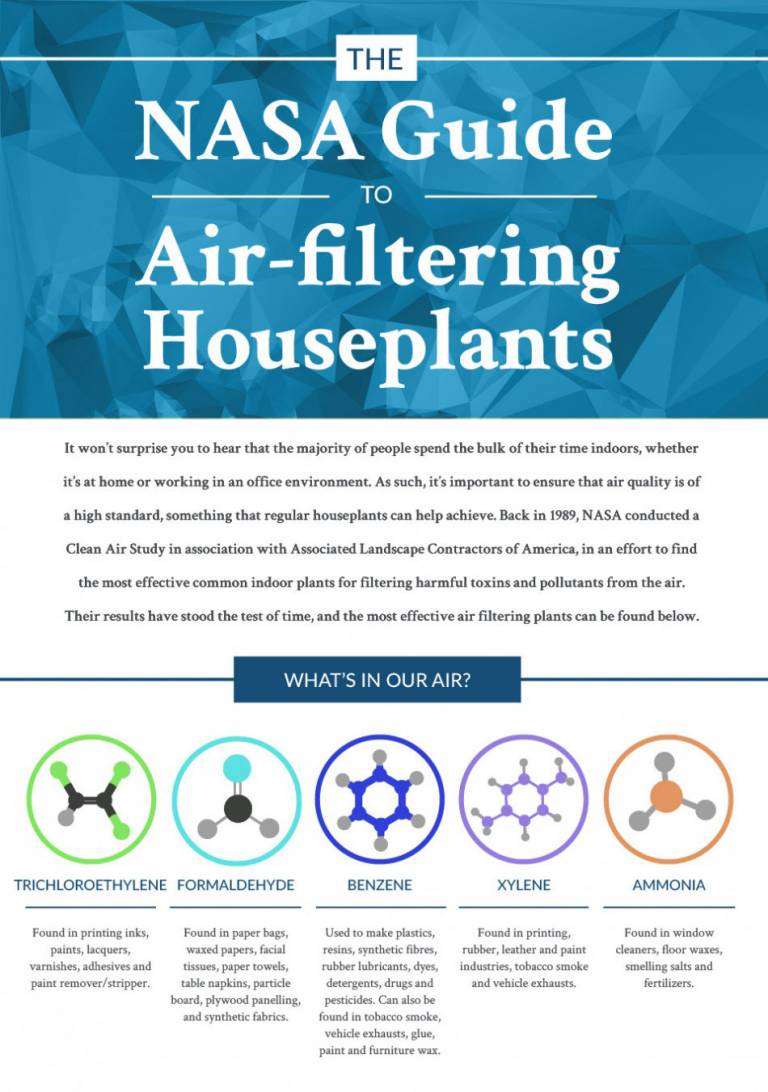 THE

NASA Guide

TO

Air-filtering Houseplants

It won't surprise you to hear that the majority of people spend the bulk of their time indoors, whether it's at home or working in an office environment. As such, it's important to ensure that air quality is of a high standard, something that regular houseplants can help achieve. Back in 1989, NASA conducted a Clean Air Study in association with Associated Landscape Contractors of America, in an effort to find the most effective common indoor plants for filtering harmful toxins and pollutants from the air. Their results have stood the test of time, and the most effective air filtering plants can be found below.

WHAT'S IN OUR AIR?

TRICHLOROETHYLENE

Found in printing inks, paints, lacquers, varnishes, adhesives and paint remover/stripper.

FORMALDEHYDE

Found in paper bags, waxed papers, facial tissues, paper towels, table napkins, particle board, plywood panelling, and synthetic fabrics.

BENZENE

Used to make plastics, resins, synthetic fibres, rubber lubricants, dyes, detergents, drugs and pesticides. Can also be found in tobacco smoke, vehicle exhausts, glue, paint and furniture wax.

XYLENE

Found in printing, rubber, leather and paint industries, tobacco smoke and vehicle exhausts.

AMMONIA

Found in window cleaners, floor waxes, smelling salts and fertilizers.